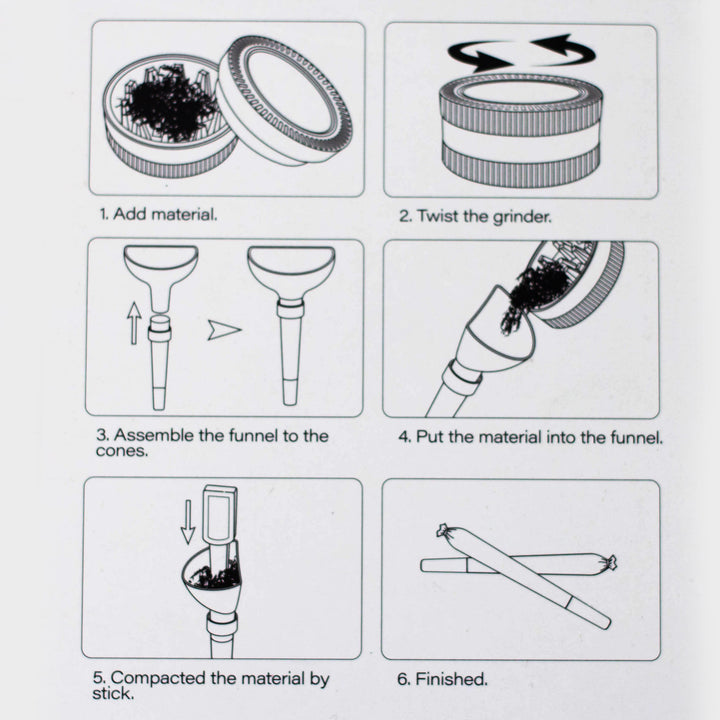 1. Add material.

2. Twist the grinder.

3. Assemble the funnel to the cones.

4. Put the material into the funnel.

5. Compacted the material by stick.

6. Finished.